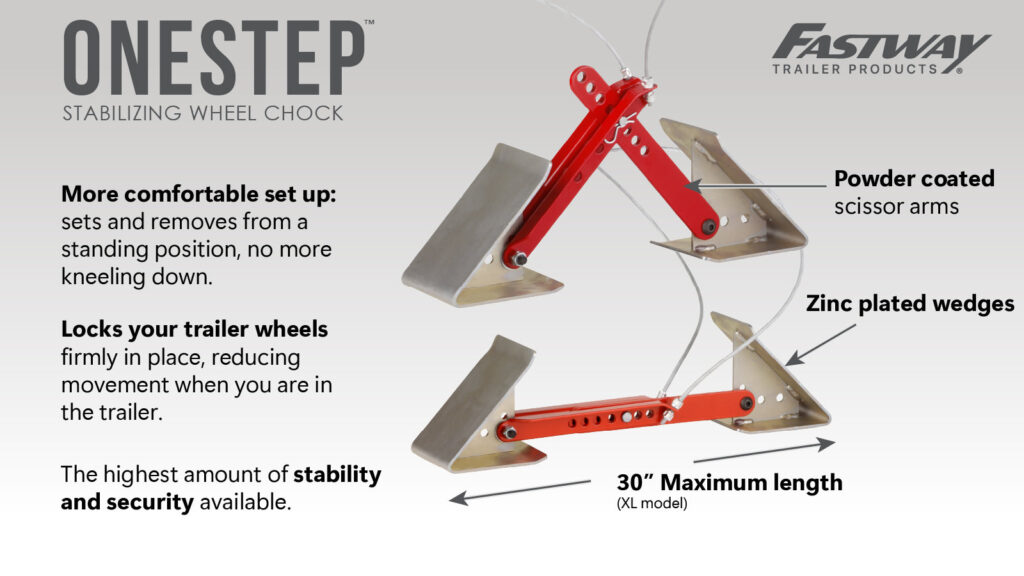 ONESTEP™
STABILIZING WHEEL CHOCK

FASTWAY
TRAILER PRODUCTS®

**More comfortable set up:** sets and removes from a standing position, no more kneeling down.

**Locks your trailer wheels** firmly in place, reducing movement when you are in the trailer.

The highest amount of **stability and security** available.

**Powder coated** scissor arms

**Zinc plated wedges**

**30" Maximum length**
(XL model)